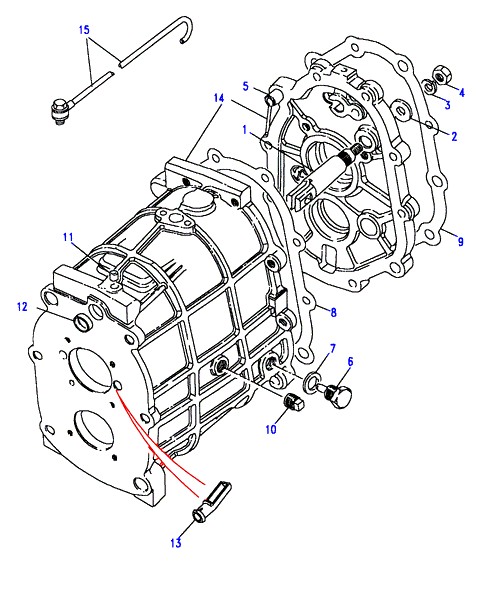 15
5
14
1
4
3
2
9
11
12
8
7
6
10
13