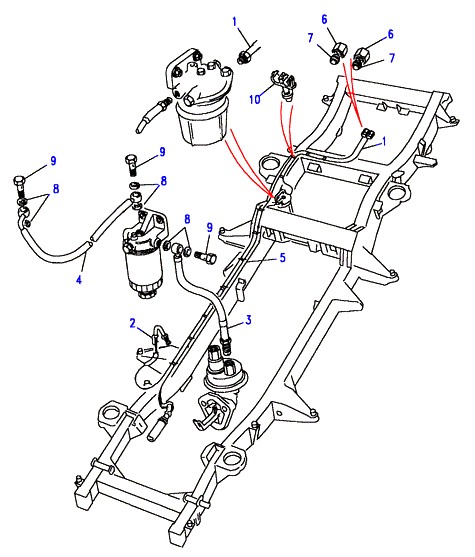 1
6
7
6
7
10
1
9
9
8
8
8
9
4
5
2
3