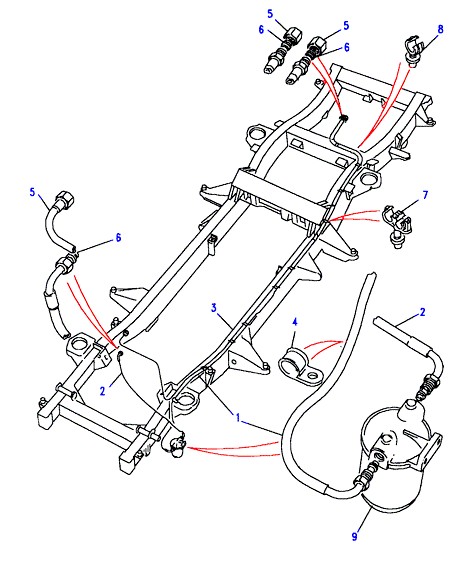 5
6
5
6
8
5
6
7
3
4
2
2
1
9