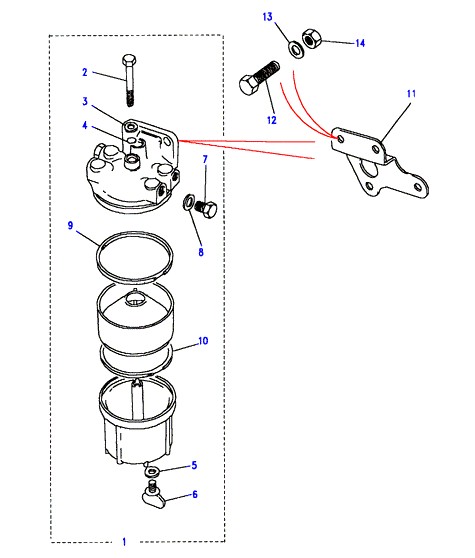 13
14
2
12
11
3
4
7
8
9
10
5
6
1