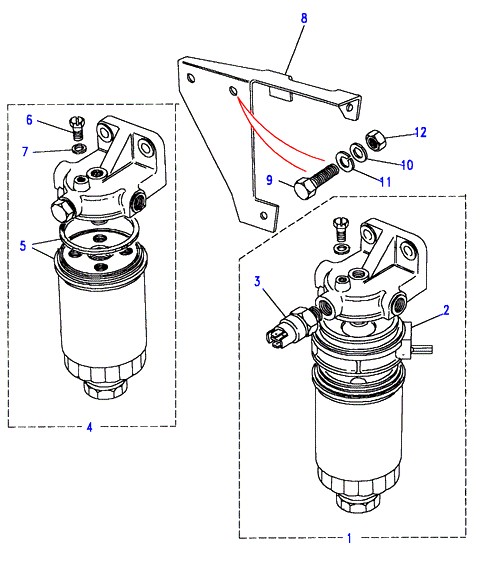 8
6
7
12
10
11
9
5
3
2
4
1