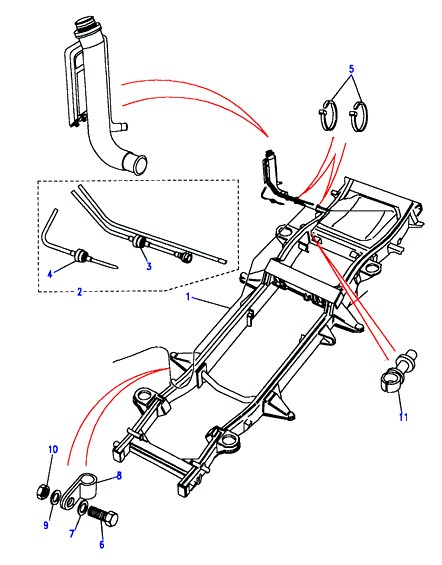 5
4
3
2
1
11
10
8
9
7
6