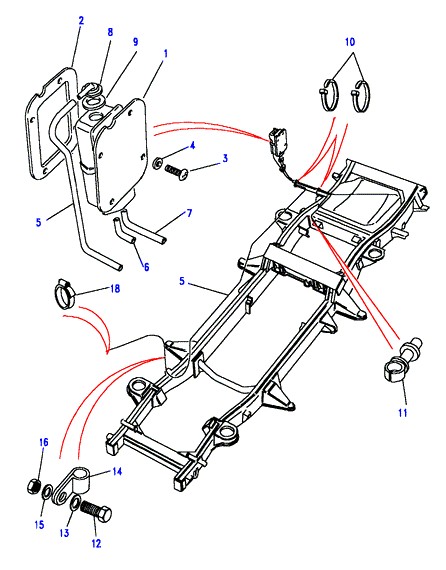 2
8
9
1
10
4
3
5
7
6
18
5
11
16
14
15
13
12