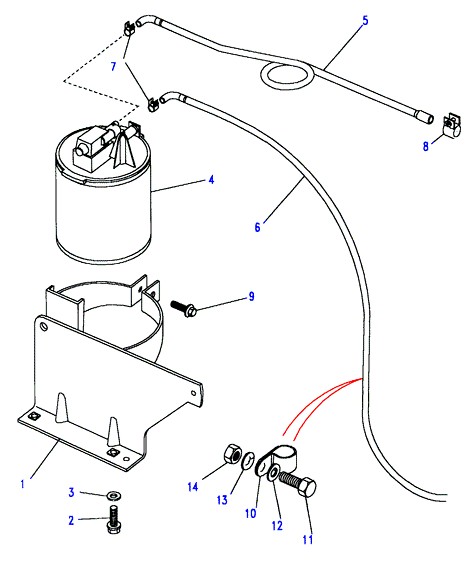 5
7
8
4
6
9
1
3
2
14
13
10
12
11