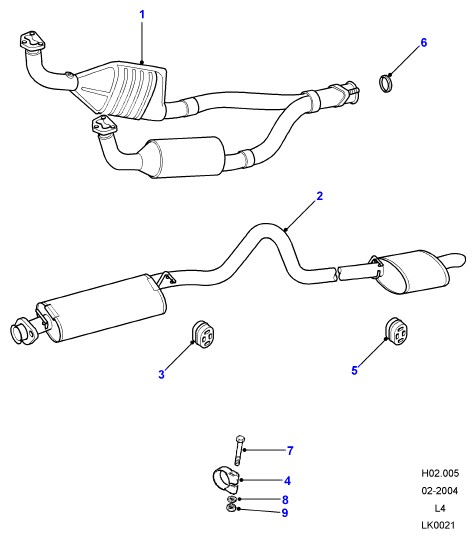 1
6
2
3
5
7
4
8
9
H02.005
02-2004
L4
LK0021