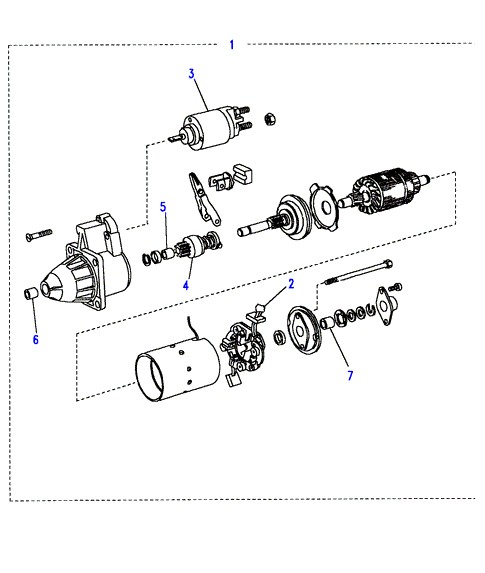 1
3
5
4
2
6
7