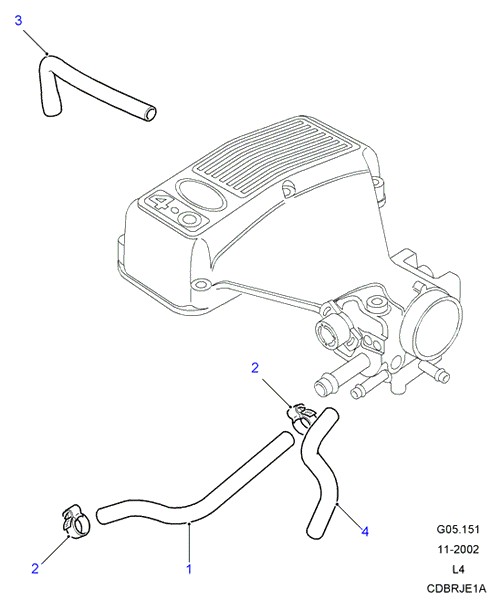 3

4.0

2

2

1

4

G05.151
11-2002
L4
CDBRJE1A