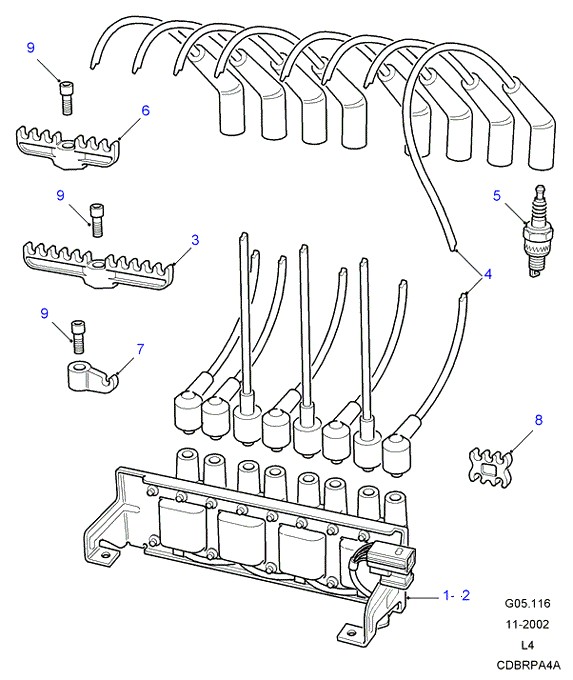 9
6
9
3
5
4
9
7
8
1- 2
G05.116
11-2002
L4
CDBRPA4A