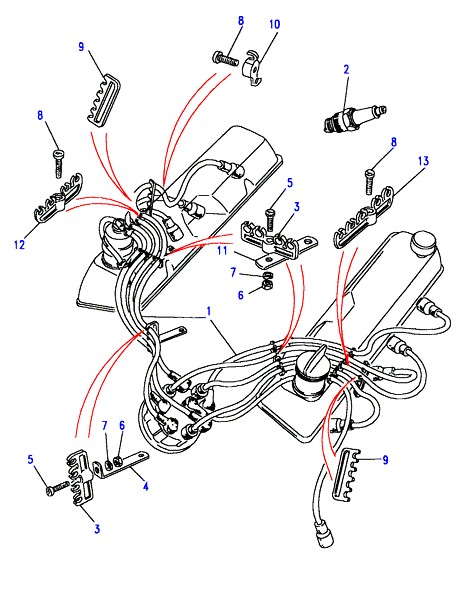 8
10
9
2
8
8
13
5
3
12
11
7
6
1
7
6
5
4
9
3