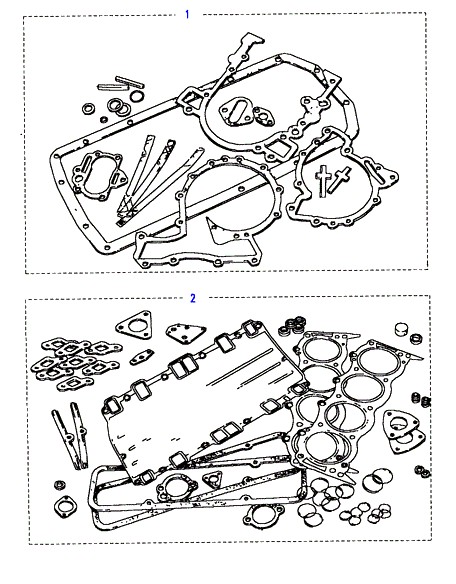 1

2