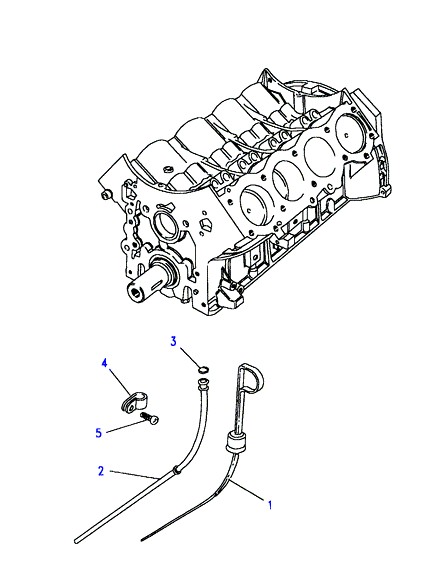 3
4
5
2
1