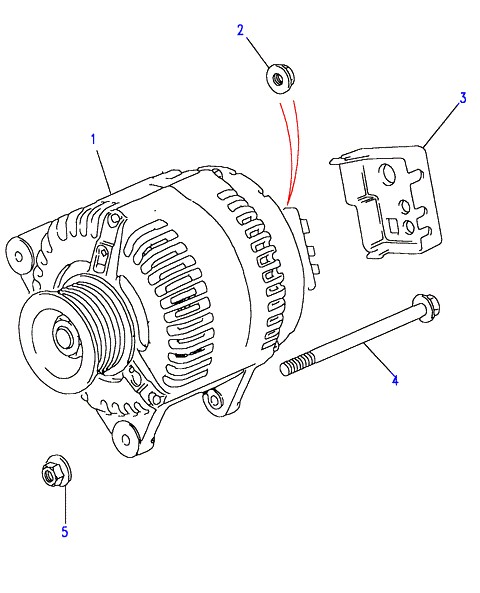 2
3
1
4
5