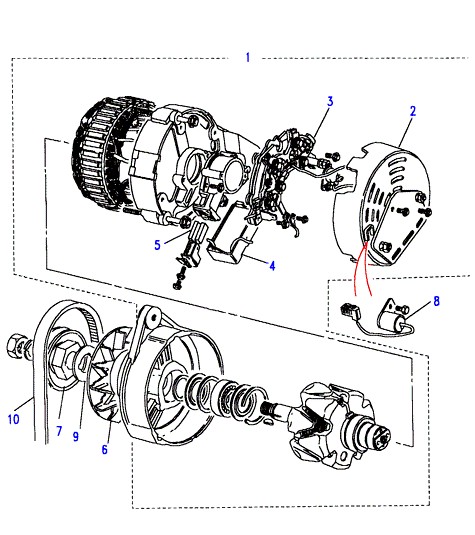 1
3
2
5
4
8
10
7
9
6