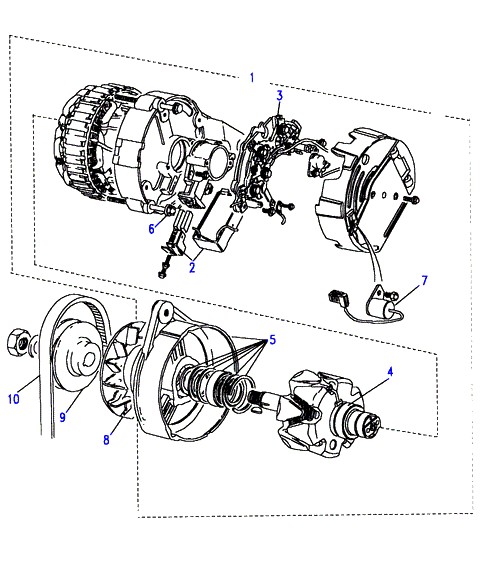 1
3
6
2
7
5
4
10
9
8