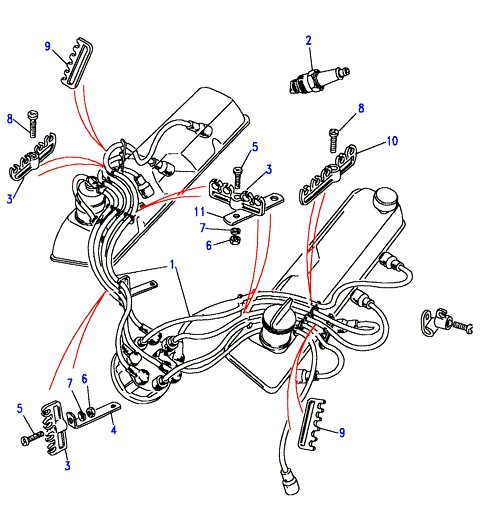 9
2
8
8
10
5
3
3
11
7
6
1
7
6
5
4
3
9