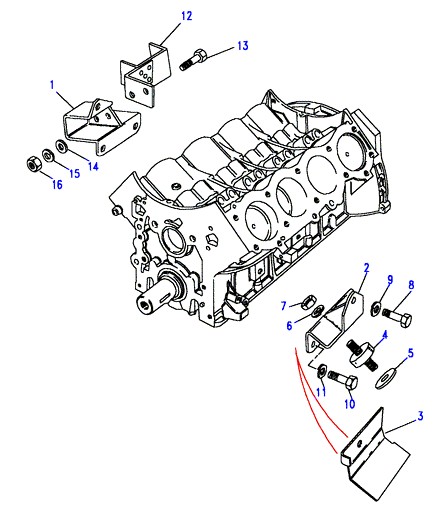 12
13
1
14
15
16
2
9
8
7
6
4
5
11
10
3