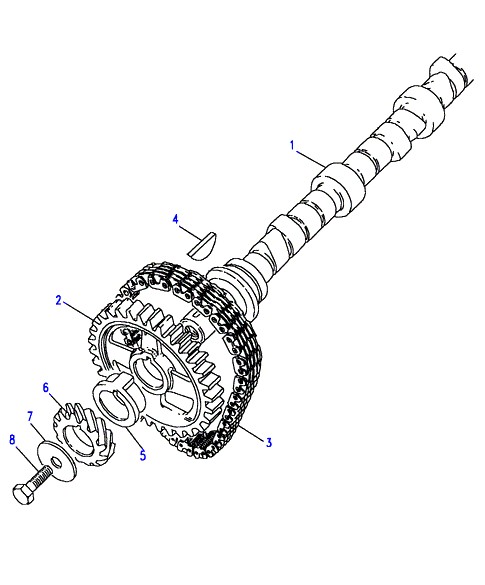 1
4
2
6
7
8
5
3