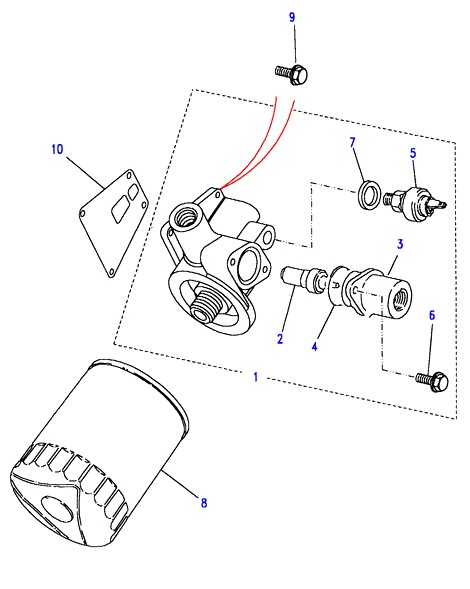 9
10
7
5
3
2
4
6
1
8