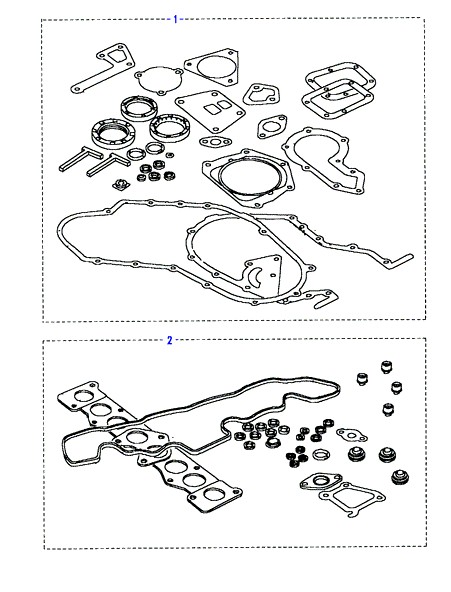 1

2