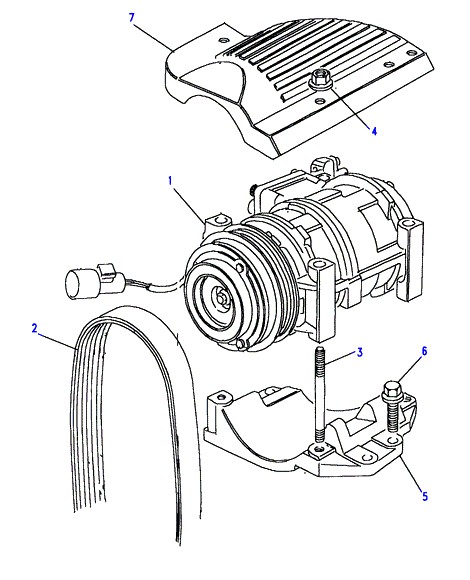 7
4
1
2
3
6
5