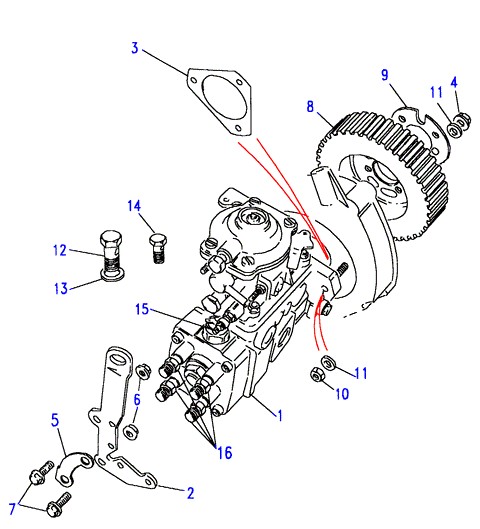 3
9
11
4
8
14
12
13
15
11
10
6
1
5
16
2
7