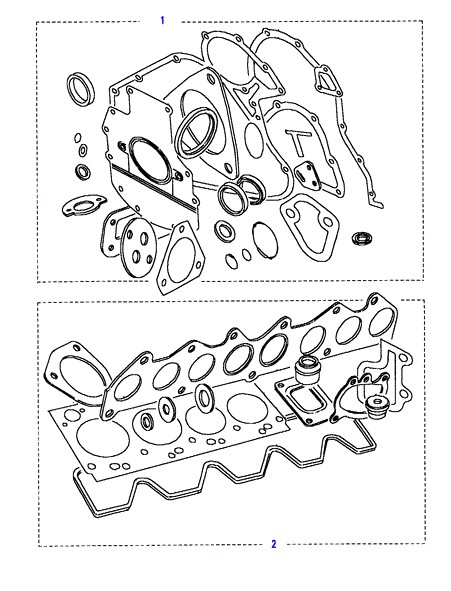 1

2