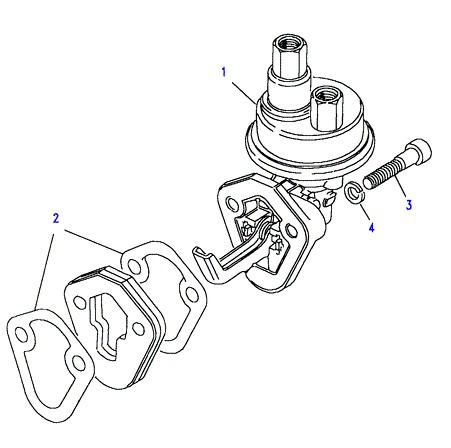 1
2
3
4