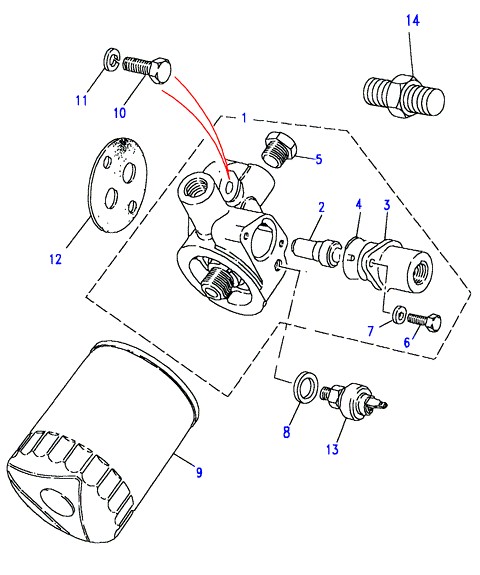 14
11
10
1
5
12
2
4
3
7
6
8
13
9