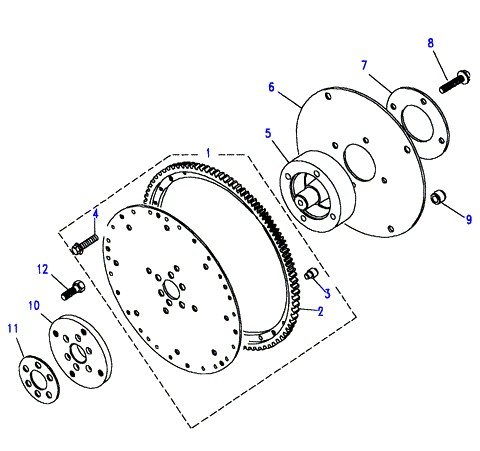 8
7
6
5
1
4
9
12
3
2
10
11