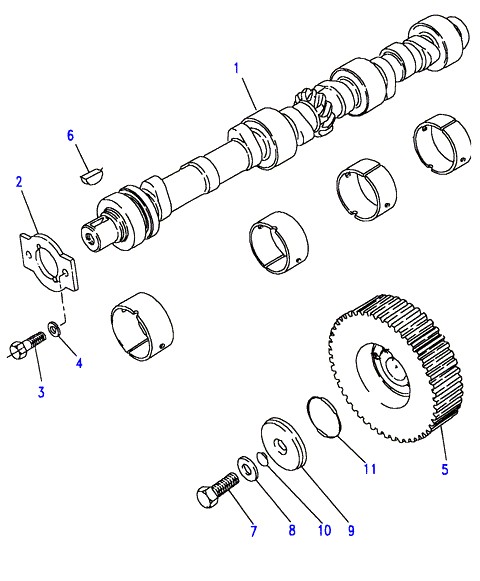 1
6
2
4
3
11
5
7
8
10
9