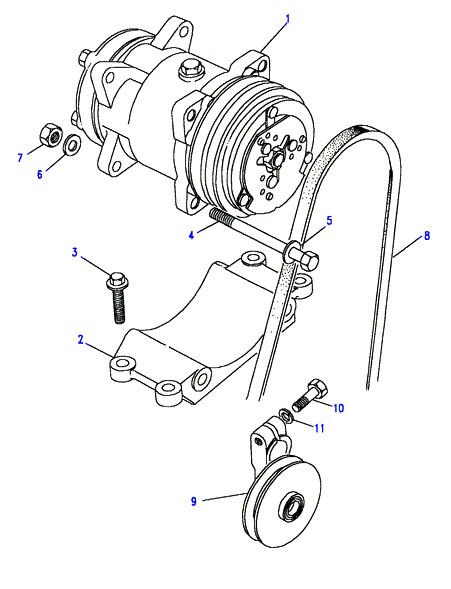 1
7
6
5
4
8
3
2
10
11
9