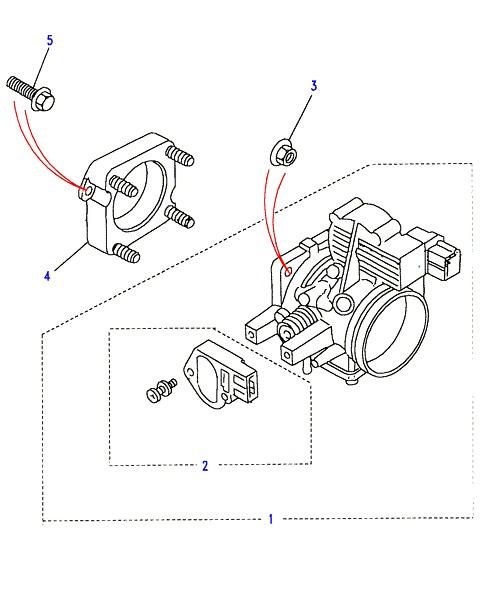 5
3
4
2
1