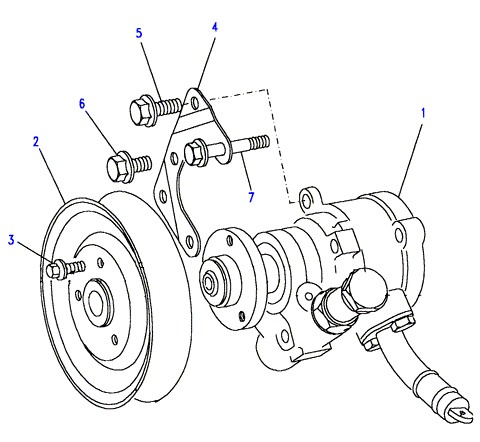 5
4
6
2
1
7
3