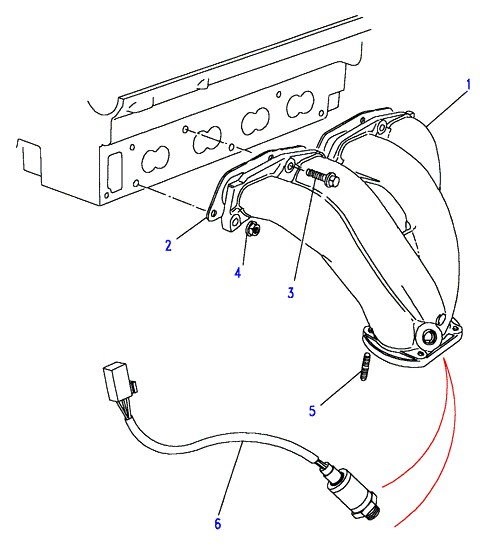 1
2
4
3
5
6