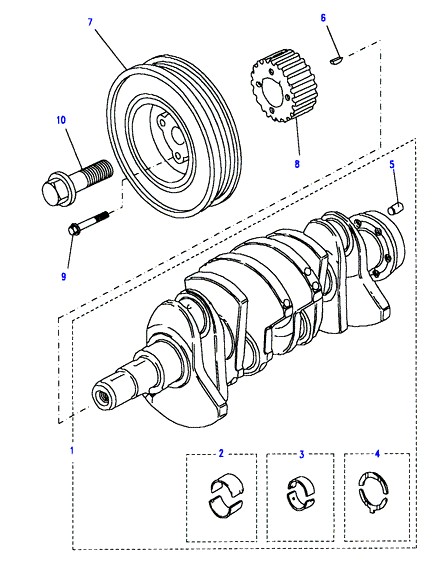 7
6
10
8
5
9
1
2
3
4