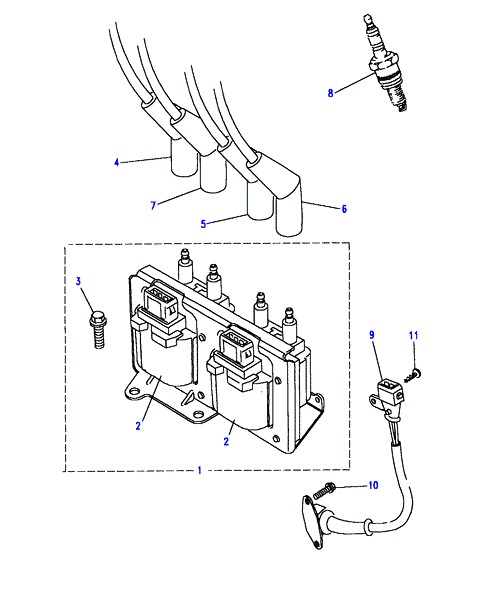 8
4
7
5
6
3
2
2
1
9
11
10