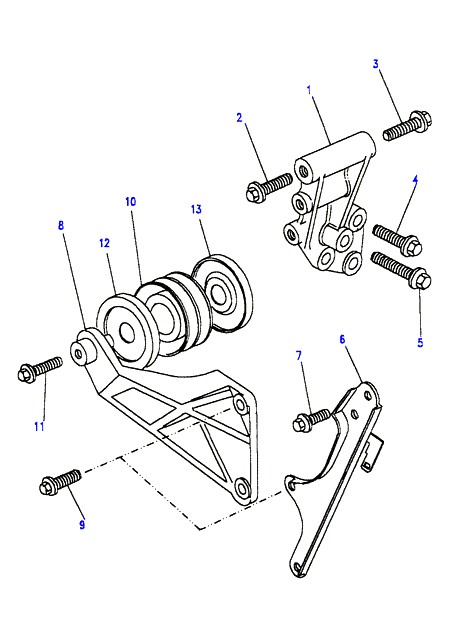 3
1
2
4
10
13
8
12
5
6
7
11
9