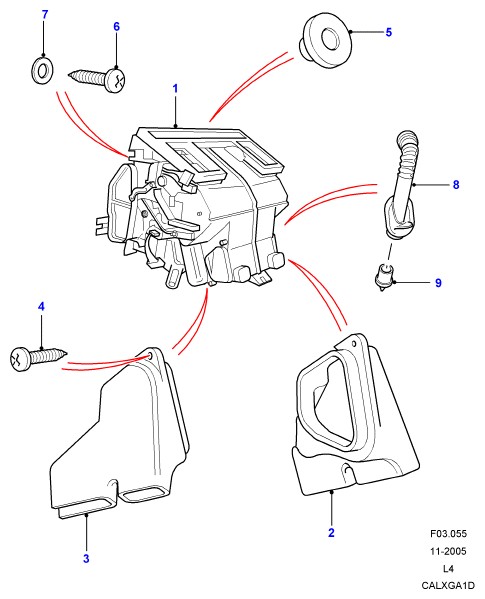 7
6
5
1
8
9
4
3
2
F03.055
11-2005
L4
CALXGA1D