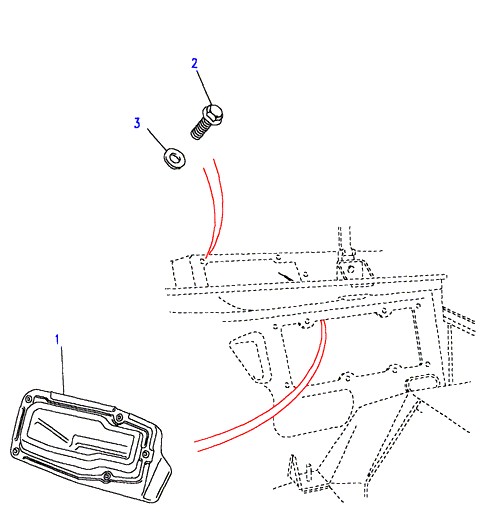 2

3

1