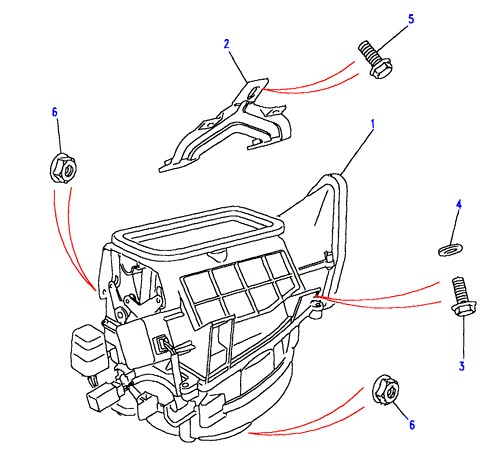 5
2
6
1
4
3
6