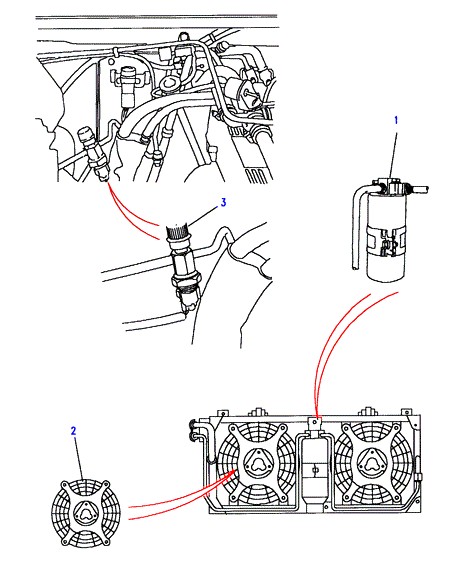 1

3

2