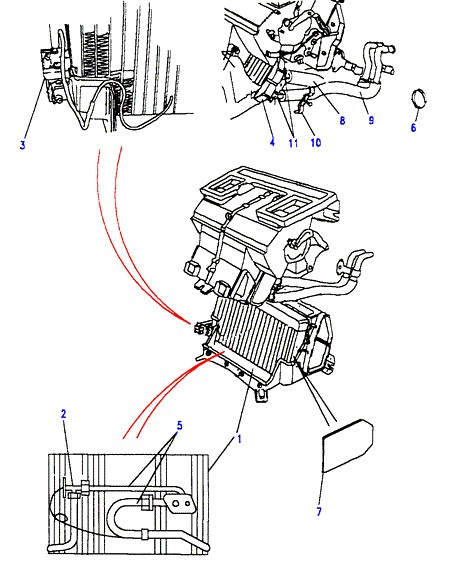 3
4
11
10
8
9
6
2
5
1
7