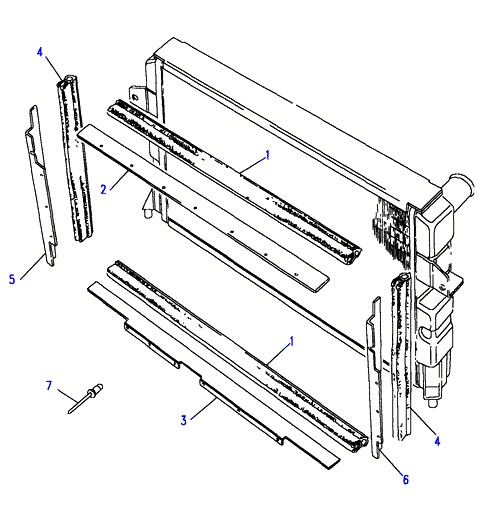 4
1
2
5
1
7
3
4
6