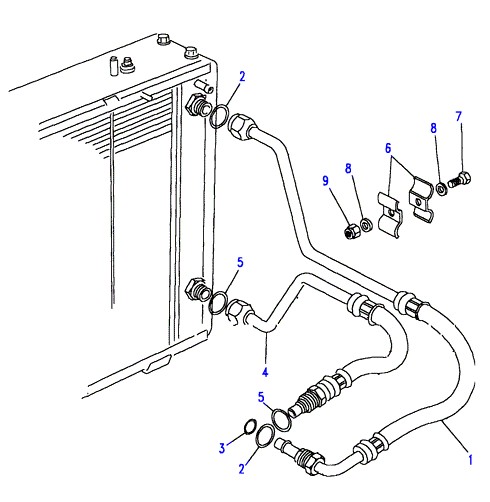 2
7
8
6
9
8
5
4
5
3
2
1