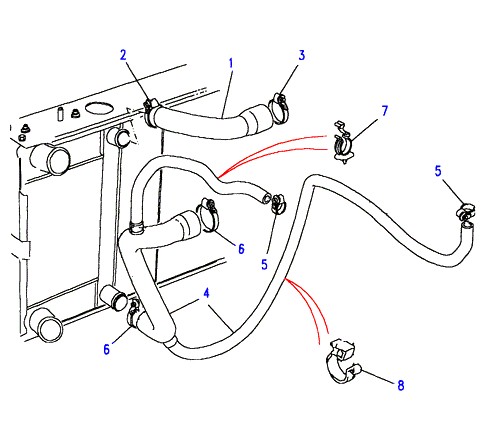 2
1
3
7
5
6
5
4
6
8