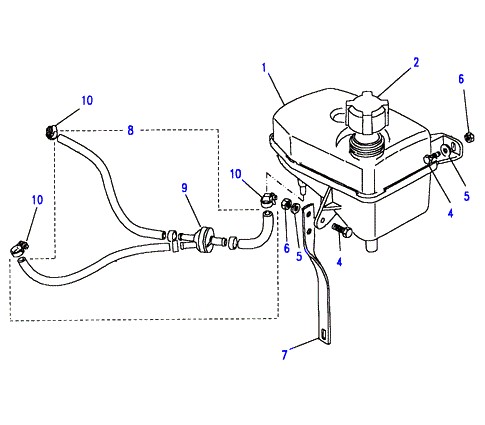 1
2
6
10
8
10
9
10
5
4
6
5
4
7