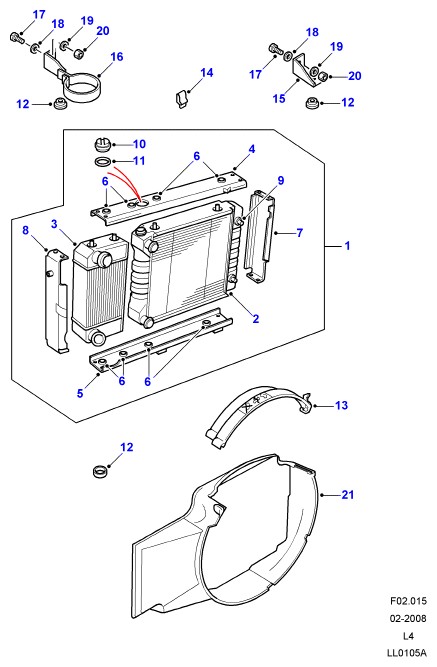 17
18
19
20
16
12
14
18
19
17
20
15
12
10
11
6
4
6
9
3
8
7
1
2
5
6
6
13
12
21
F02.015
02-2008
L4
LL0105A