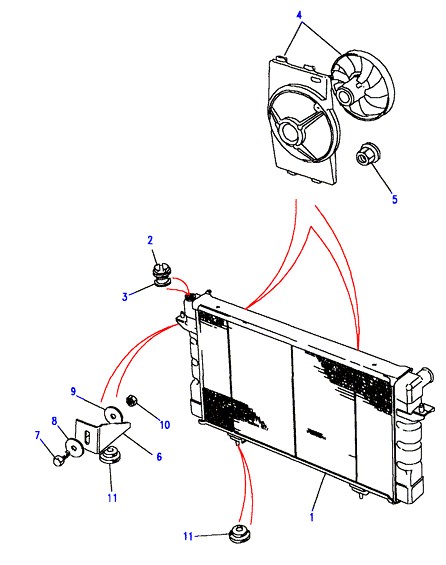 4
5
2
3
9
10
8
7
6
11
1
11