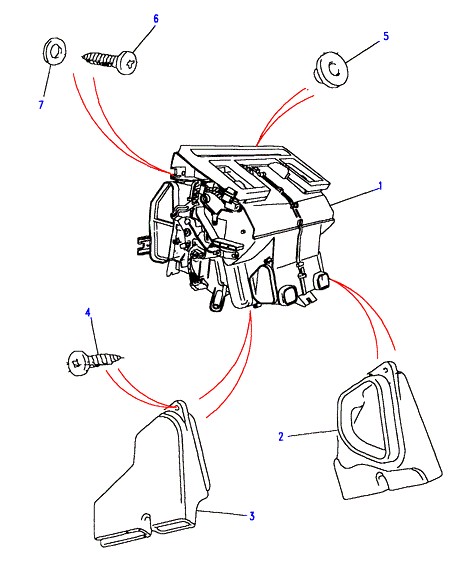 6
5
7
1
4
2
3