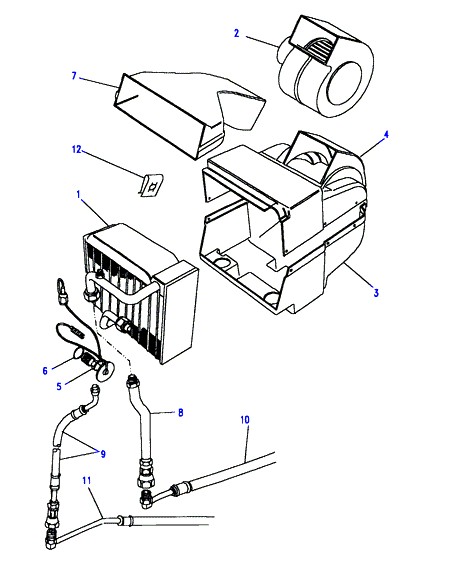 2
7
4
12
1
3
6
5
8
10
9
11